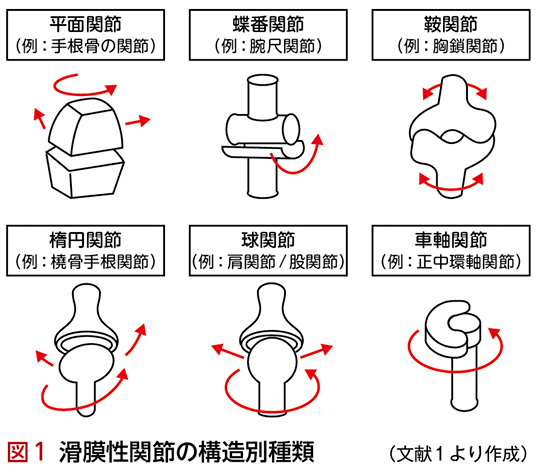 平面関節
（例：手根骨の関節）

蝶番関節
（例：腕尺関節）

鞍関節
（例：胸鎖関節）

楕円関節
（例：橈骨手根関節）

球関節
（例：肩関節／股関節）

車軸関節
（例：正中環軸関節）

図１ 滑膜性関節の構造別種類

（文献１より作成）