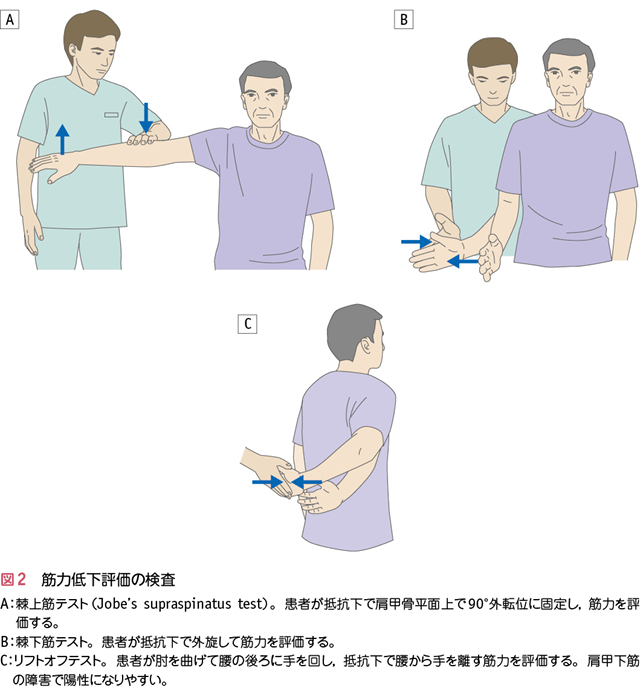 A

B

C

図2　筋力低下評価の検査

A：棘上筋テスト（Jobe's supraspinatus test）。患者が抵抗下で肩甲骨平面上で90°外転位に固定し，筋力を評価する。

B：棘下筋テスト。患者が抵抗下で外旋して筋力を評価する。

C：リフトオフテスト。患者が肘を曲げて腰の後ろに手を回し，抵抗下で腰から手を離す筋力を評価する。肩甲下筋の障害で陽性になりやすい。